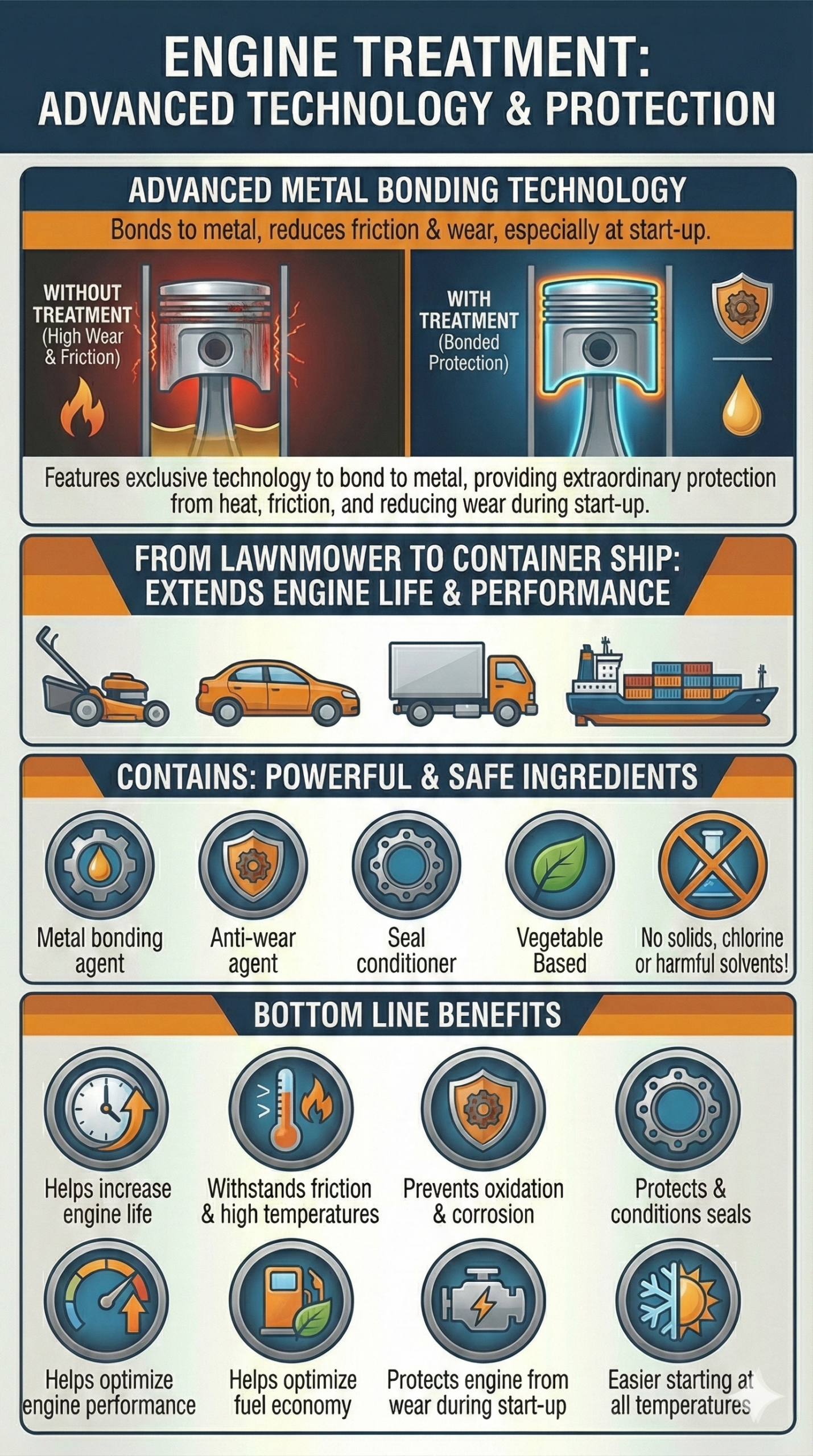 ENGINE TREATMENT:
ADVANCED TECHNOLOGY & PROTECTION

ADVANCED METAL BONDING TECHNOLOGY

Bonds to metal, reduces friction & wear, especially at start-up.

WITHOUT TREATMENT (High Wear & Friction)

WITH TREATMENT (Bonded Protection)

Features exclusive technology to bond to metal, providing extraordinary protection from heat, friction, and reducing wear during start-up.

FROM LAWNMOWER TO CONTAINER SHIP:
EXTENDS ENGINE LIFE & PERFORMANCE

CONTAINS: POWERFUL & SAFE INGREDIENTS

Metal bonding agent

Anti-wear agent

Seal conditioner

Vegetable Based

No solids, chlorine or harmful solvents!

BOTTOM LINE BENEFITS

Helps increase engine life

Withstands friction & high temperatures

Prevents oxidation & corrosion

Protects & conditions seals

Helps optimize engine performance

Helps optimize fuel economy

Protects engine from wear during start-up

Easier starting at all temperatures